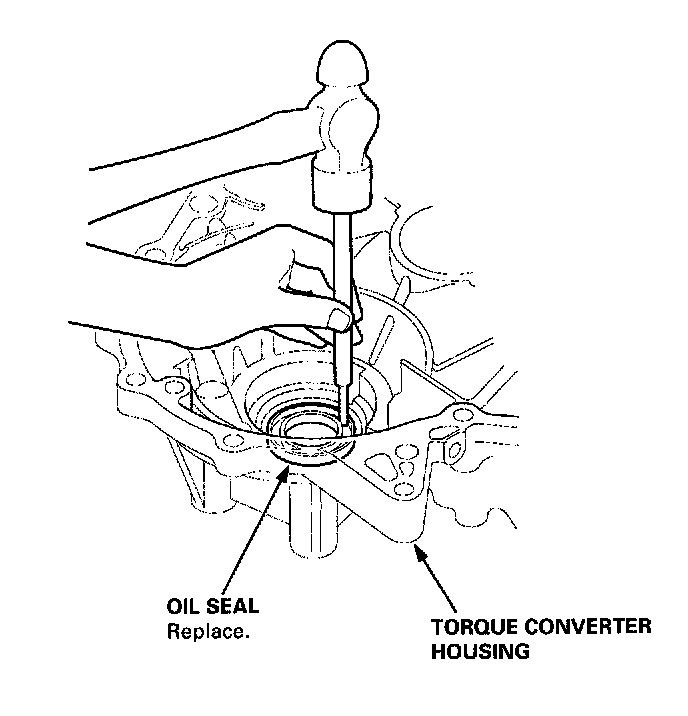 OIL SEAL
Replace.

TORQUE CONVERTER
HOUSING