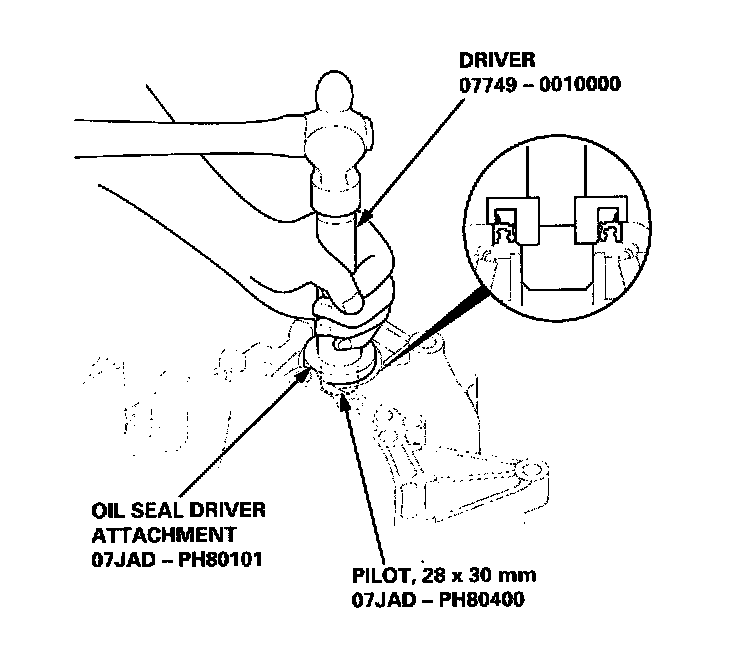 DRIVER
07749 – 0010000

OIL SEAL DRIVER
ATTACHMENT
07JAD – PH80101

PILOT, 28 x 30 mm
07JAD – PH80400