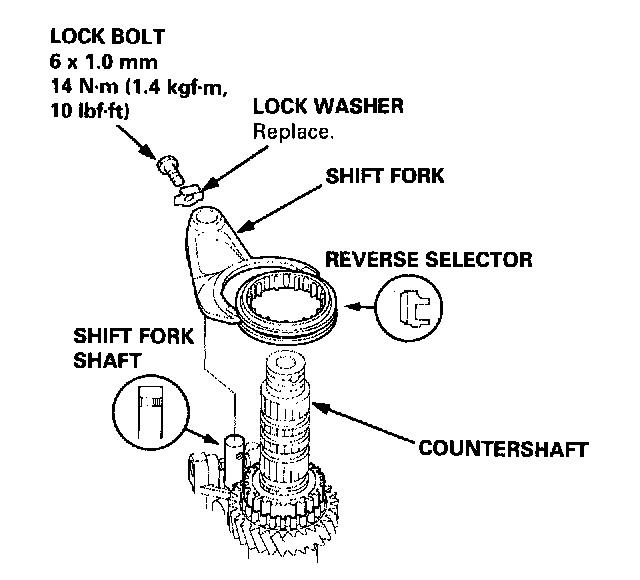 LOCK BOLT
6 x 1.0 mm
14 N·m (1.4 kgf·m, 10 lbf·ft)

LOCK WASHER
Replace.

SHIFT FORK

REVERSE SELECTOR

SHIFT FORK SHAFT

COUNTERSHAFT