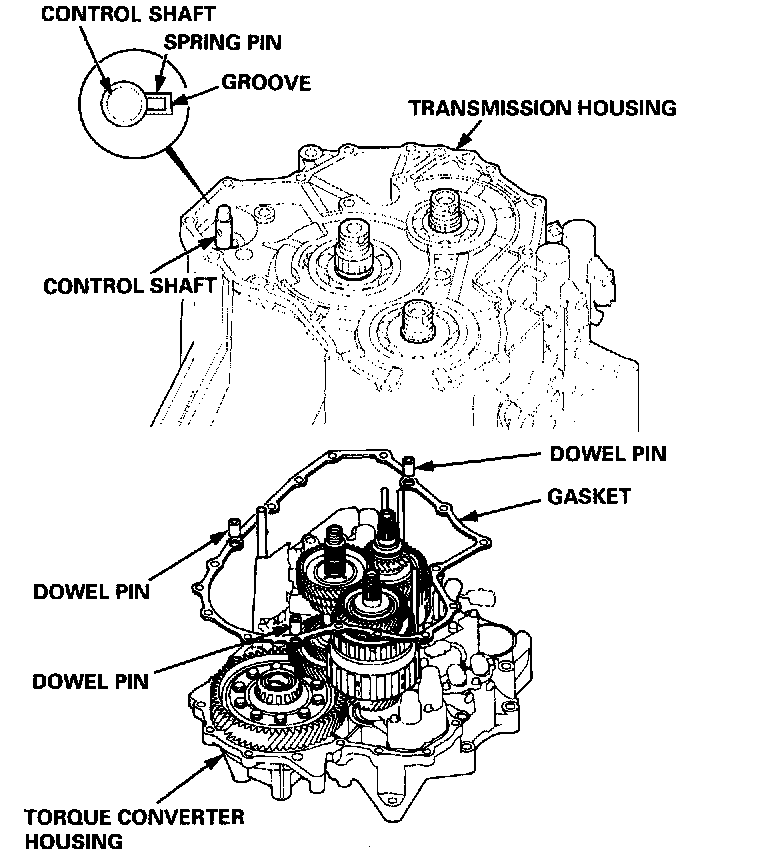 CONTROL SHAFT
SPRING PIN
GROOVE
TRANSMISSION HOUSING
CONTROL SHAFT
DOWEL PIN
GASKET
DOWEL PIN
DOWEL PIN
TORQUE CONVERTER HOUSING