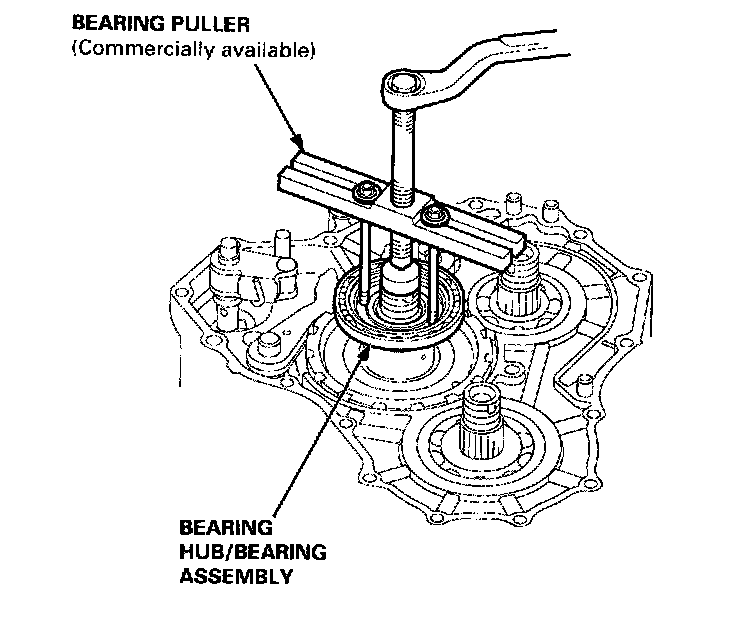 BEARING PULLER
(Commercially available)

BEARING
HUB/BEARING
ASSEMBLY