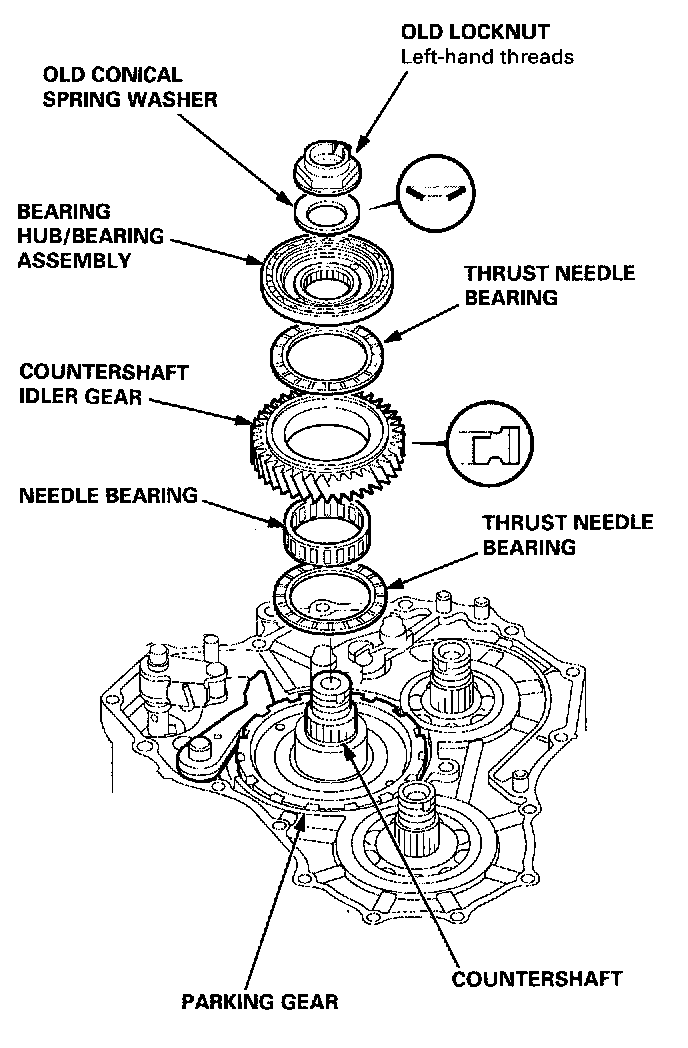 OLD LOCKNUT
Left-hand threads

OLD CONICAL
SPRING WASHER

BEARING
HUB/BEARING
ASSEMBLY

THRUST NEEDLE
BEARING

COUNTERSHAFT
IDLER GEAR

NEEDLE BEARING

THRUST NEEDLE
BEARING

COUNTERSHAFT

PARKING GEAR