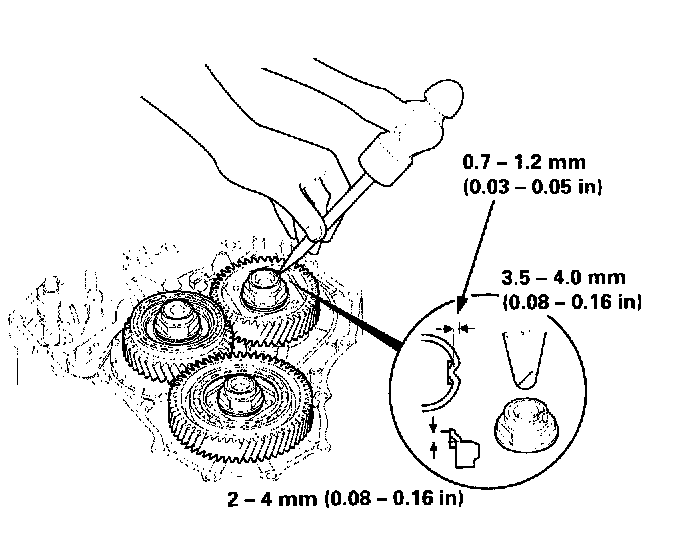 0.7 – 1.2 mm
(0.03 – 0.05 in)

3.5 – 4.0 mm
(0.08 – 0.16 in)

2 – 4 mm (0.08 – 0.16 in)