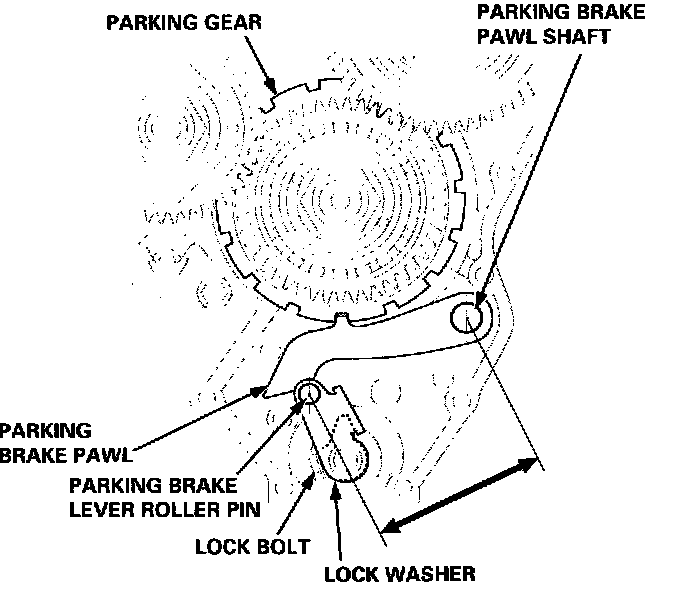 PARKING GEAR

PARKING BRAKE PAWL SHAFT

PARKING BRAKE PAWL

PARKING BRAKE LEVER ROLLER PIN

LOCK BOLT

LOCK WASHER