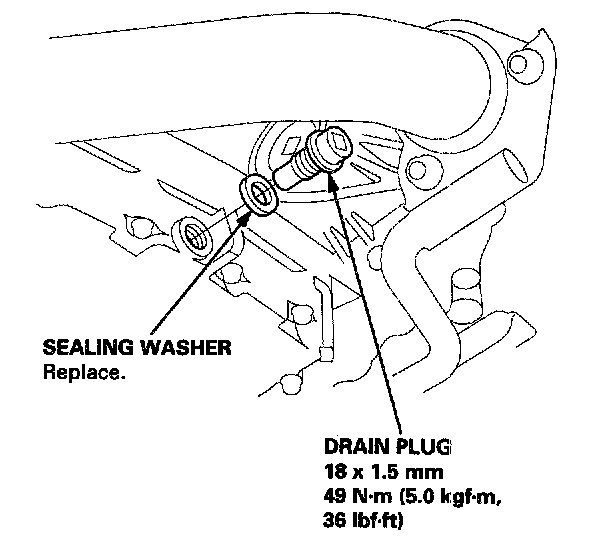 SEALING WASHER
Replace.

DRAIN PLUG
18 x 1.5 mm
49 N·m (5.0 kgf·m, 36 lbf·ft)