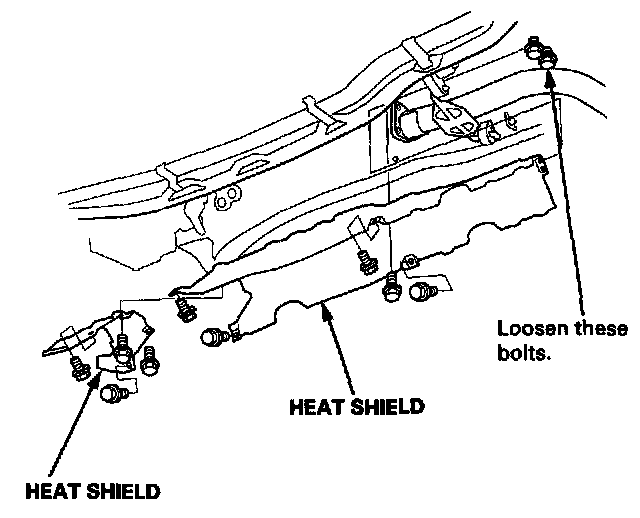 Loosen these bolts.

HEAT SHIELD

HEAT SHIELD