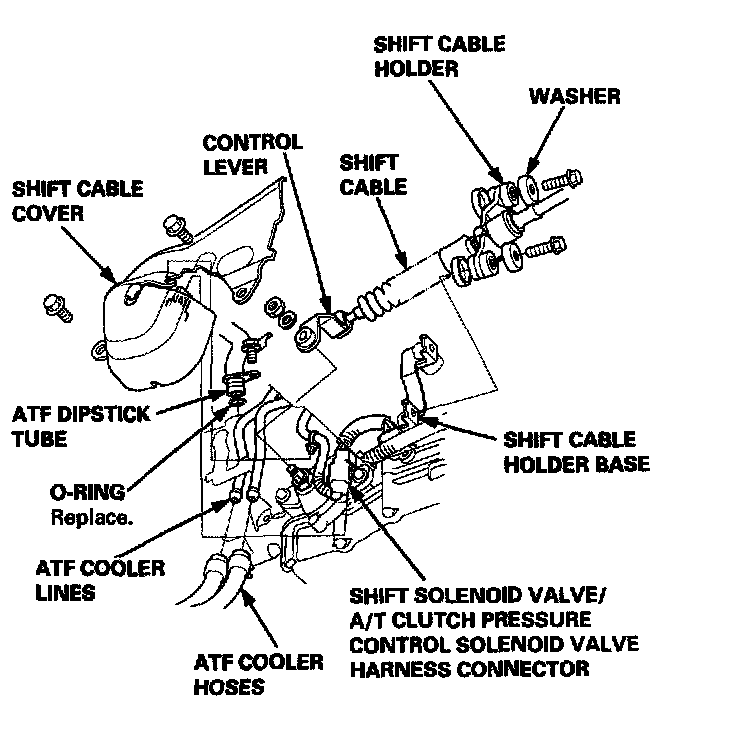 SHIFT CABLE HOLDER

WASHER

CONTROL LEVER

SHIFT CABLE

SHIFT CABLE COVER

ATF DIPSTICK TUBE

SHIFT CABLE HOLDER BASE

O-RING
Replace.

ATF COOLER LINES

SHIFT SOLENOID VALVE/ A/T CLUTCH PRESSURE CONTROL SOLENOID VALVE HARNESS CONNECTOR

ATF COOLER HOSES