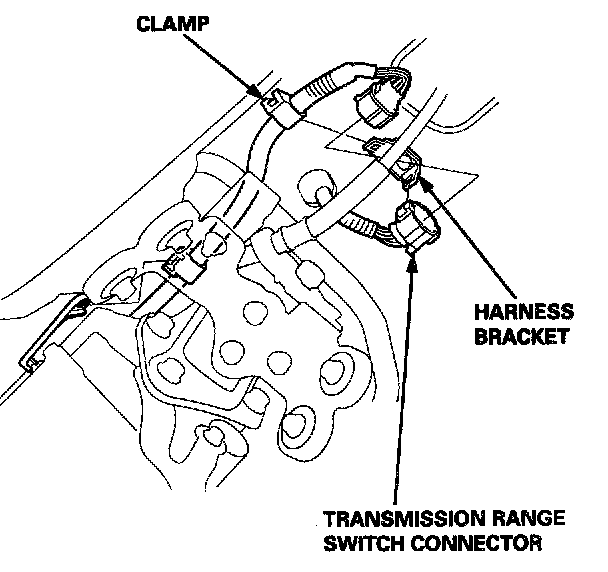 CLAMP

HARNESS BRACKET

TRANSMISSION RANGE SWITCH CONNECTOR