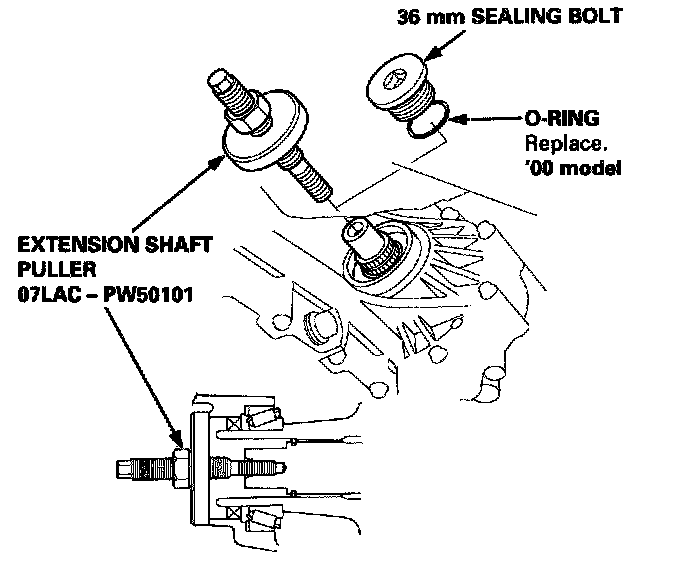 36 mm SEALING BOLT

O-RING
Replace.
'00 model

EXTENSION SHAFT
PULLER
07LAC – PW50101