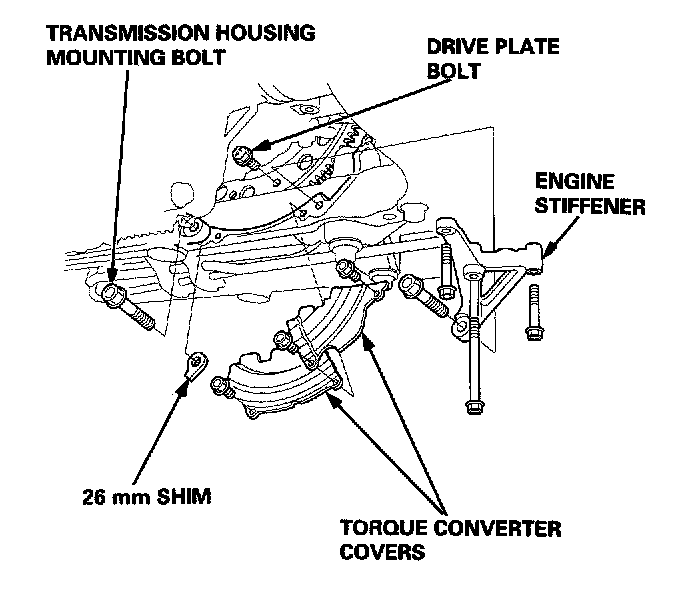 TRANSMISSION HOUSING MOUNTING BOLT

DRIVE PLATE BOLT

ENGINE STIFFENER

26 mm SHIM

TORQUE CONVERTER COVERS