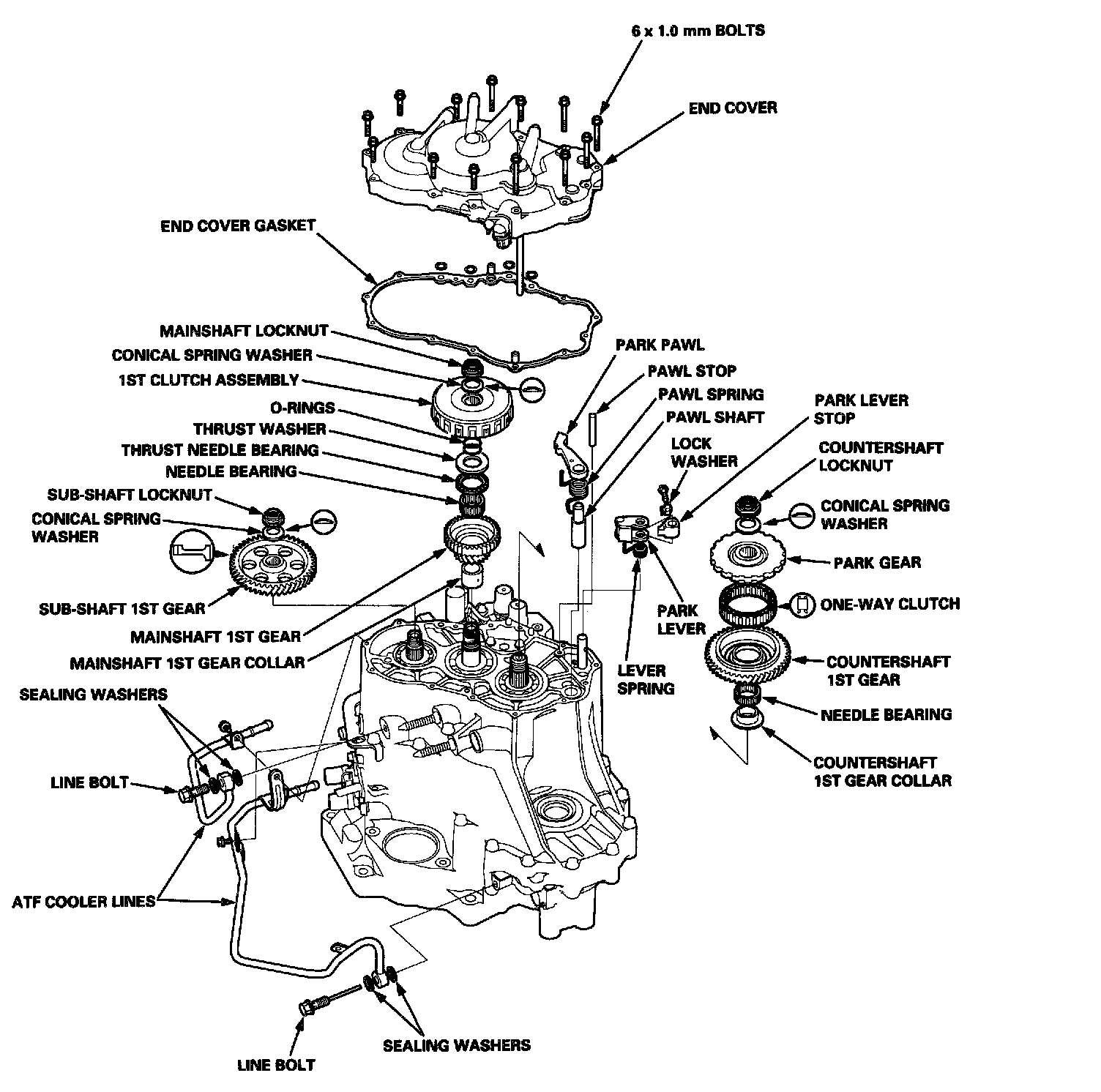 6 x 1.0 mm BOLTS

END COVER

END COVER GASKET

MAINSHAFT LOCKNUT

CONICAL SPRING WASHER

1ST CLUTCH ASSEMBLY

O-RINGS

THRUST WASHER

THRUST NEEDLE BEARING

NEEDLE BEARING

SUB-SHAFT LOCKNUT

CONICAL SPRING WASHER

SUB-SHAFT 1ST GEAR

MAINSHAFT 1ST GEAR

MAINSHAFT 1ST GEAR COLLAR

PARK PAWL

PAWL STOP

PAWL SPRING

PAWL SHAFT

PARK LEVER STOP

LOCK WASHER

COUNTERSHAFT LOCKNUT

CONICAL SPRING WASHER

PARK GEAR

ONE-WAY CLUTCH

PARK LEVER

LEVER SPRING

COUNTERSHAFT 1ST GEAR

NEEDLE BEARING

COUNTERSHAFT 1ST GEAR COLLAR

SEALING WASHERS

LINE BOLT

ATF COOLER LINES

SEALING WASHERS

LINE BOLT