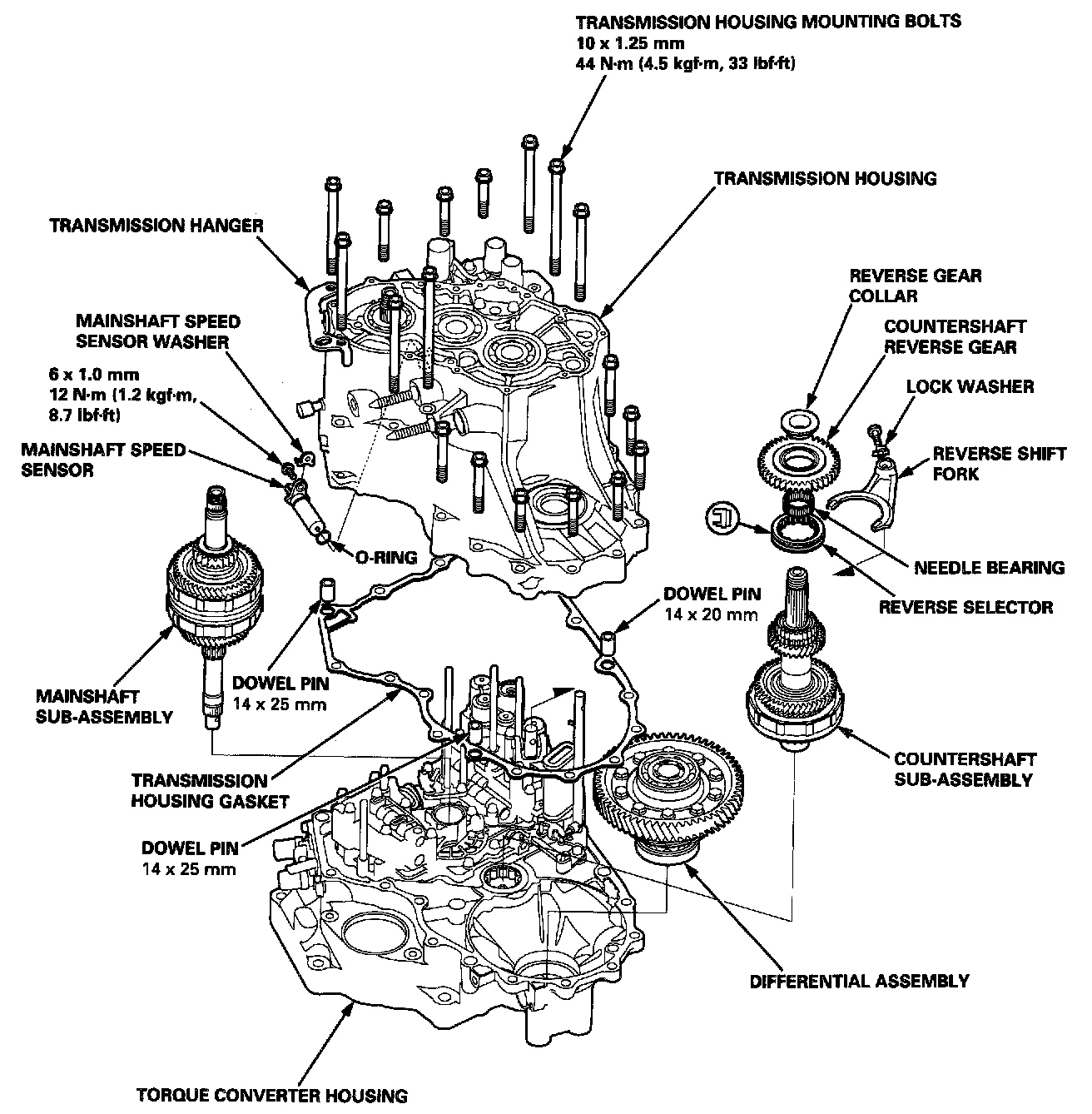 TRANSMISSION HOUSING MOUNTING BOLTS
10 x 1.25 mm
44 N·m (4.5 kgf·m, 33 lbf·ft)

TRANSMISSION HOUSING

TRANSMISSION HANGER

MAINSHAFT SPEED SENSOR WASHER

6 x 1.0 mm
12 N·m (1.2 kgf·m, 8.7 lbf·ft)

MAINSHAFT SPEED SENSOR

O-RING

REVERSE GEAR COLLAR

COUNTERSHAFT REVERSE GEAR

LOCK WASHER

REVERSE SHIFT FORK

NEEDLE BEARING

REVERSE SELECTOR

DOWEL PIN
14 x 20 mm

MAINSHAFT SUB-ASSEMBLY

DOWEL PIN
14 x 25 mm

TRANSMISSION HOUSING GASKET

DOWEL PIN
14 x 25 mm

COUNTERSHAFT SUB-ASSEMBLY

DIFFERENTIAL ASSEMBLY

TORQUE CONVERTER HOUSING