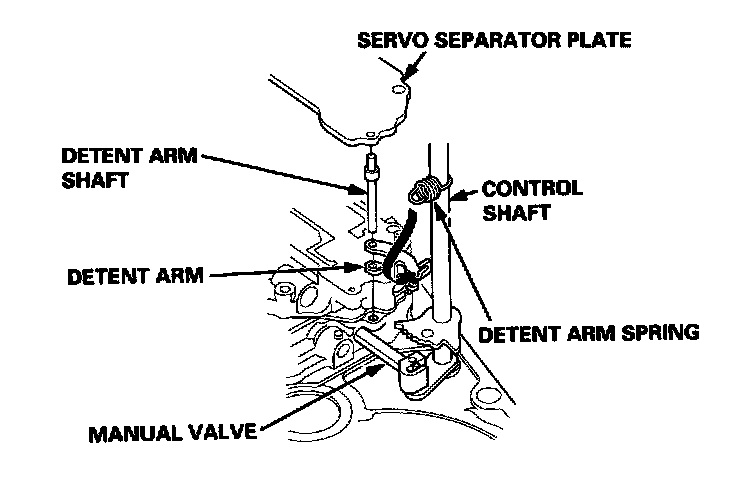 SERVO SEPARATOR PLATE

DETENT ARM SHAFT

CONTROL SHAFT

DETENT ARM

DETENT ARM SPRING

MANUAL VALVE