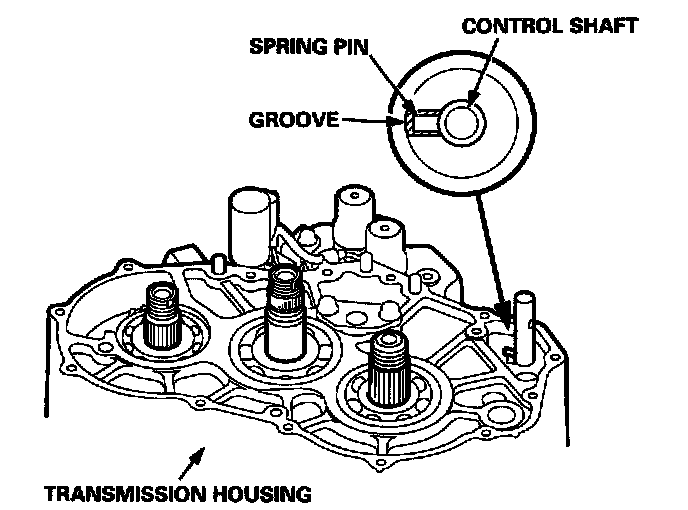 CONTROL SHAFT
SPRING PIN
GROOVE
TRANSMISSION HOUSING