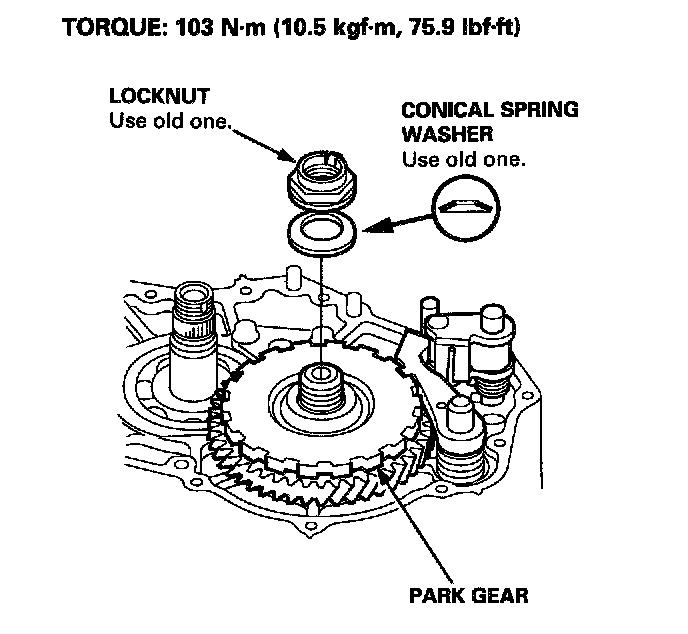 TORQUE: 103 N·m (10.5 kgf·m, 75.9 lbf·ft)

LOCKNUT
Use old one.

CONICAL SPRING WASHER
Use old one.

PARK GEAR