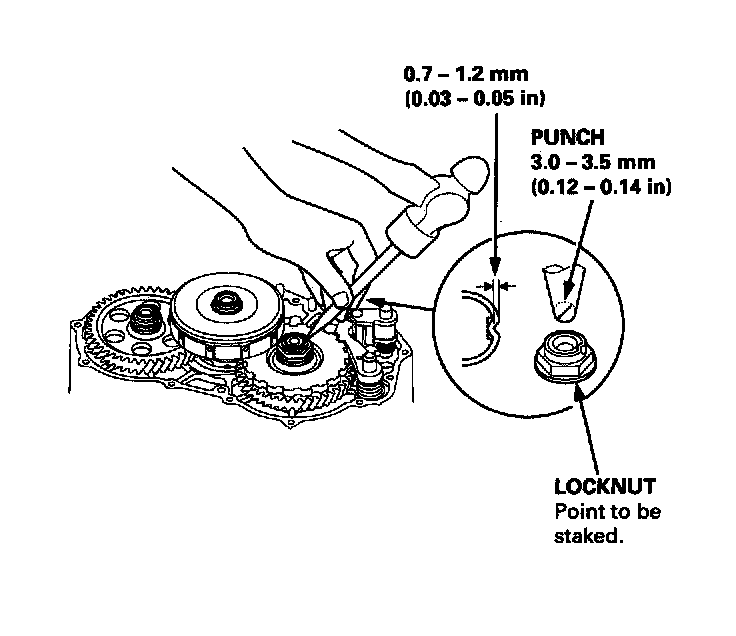 0.7 – 1.2 mm
(0.03 – 0.05 in)

PUNCH
3.0 – 3.5 mm
(0.12 – 0.14 in)

LOCKNUT
Point to be staked.