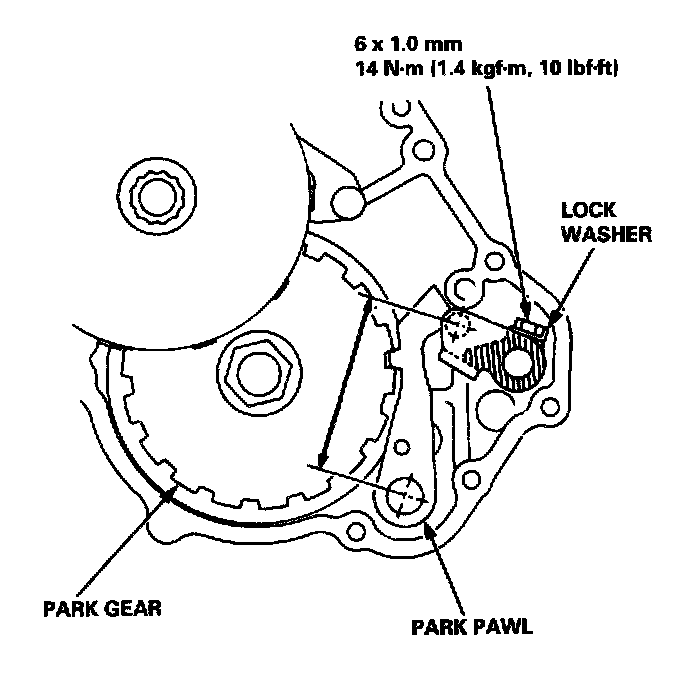 6 x 1.0 mm
14 N·m (1.4 kgf·m, 10 lbf·ft)

LOCK WASHER

PARK GEAR

PARK PAWL