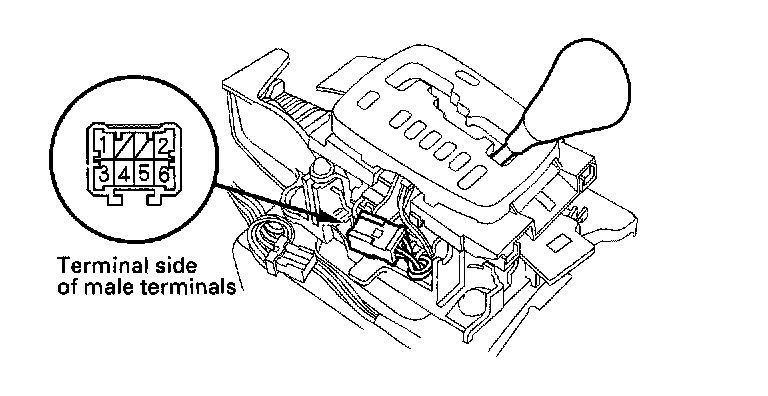 1 2
3 4 5 6

Terminal side of male terminals