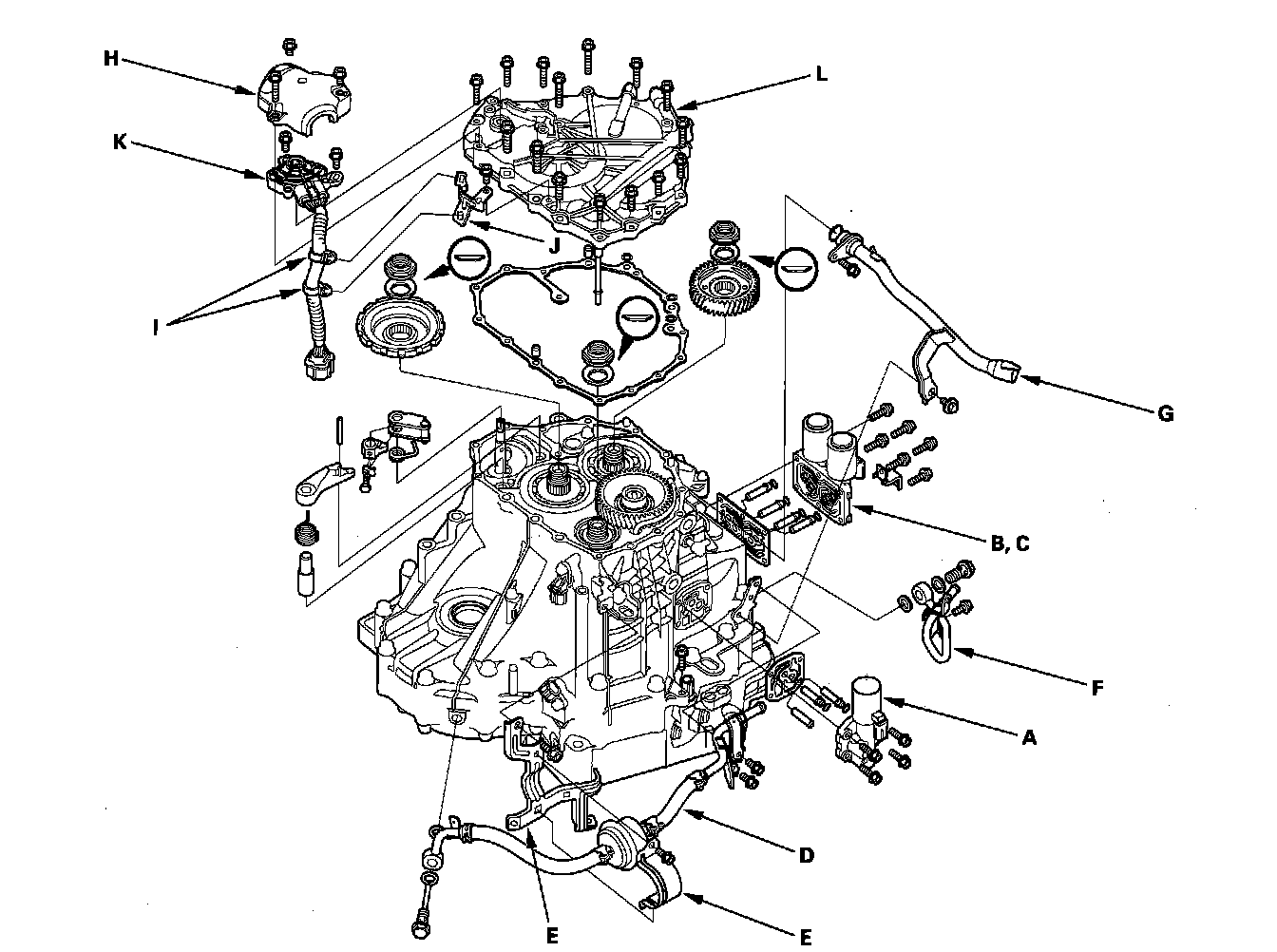 H
L
K
J
I
G
B, C
F
A
D
E
E