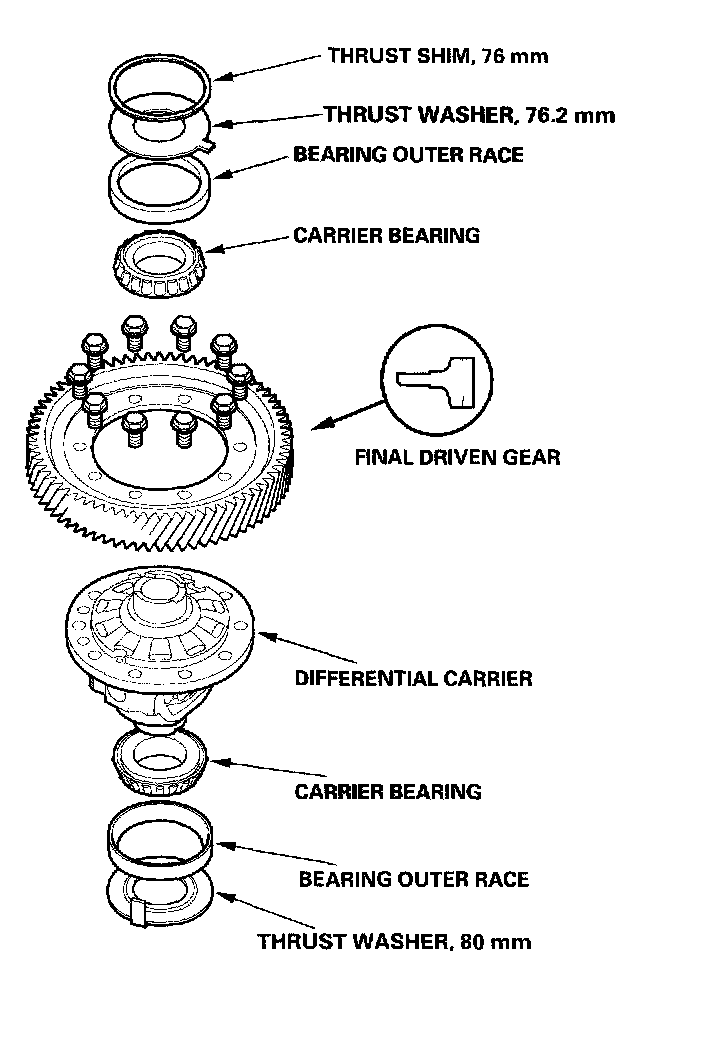 THRUST SHIM, 76 mm
THRUST WASHER, 76.2 mm
BEARING OUTER RACE
CARRIER BEARING
FINAL DRIVEN GEAR
DIFFERENTIAL CARRIER
CARRIER BEARING
BEARING OUTER RACE
THRUST WASHER, 80 mm