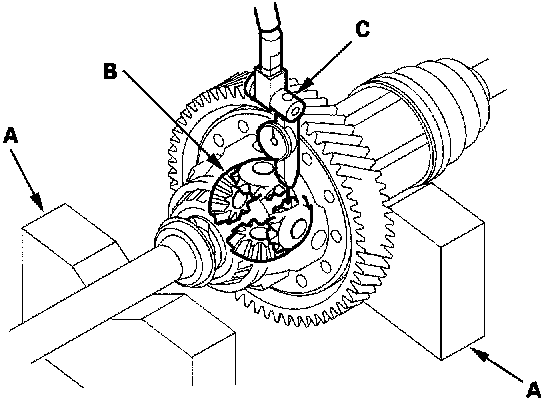 C
B
A
A