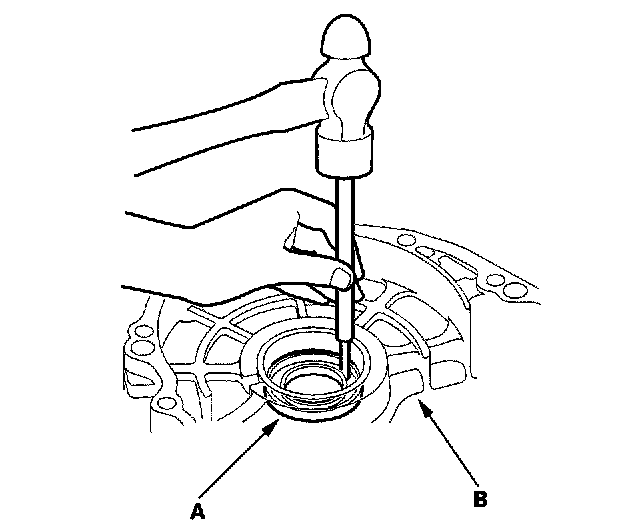 A
B