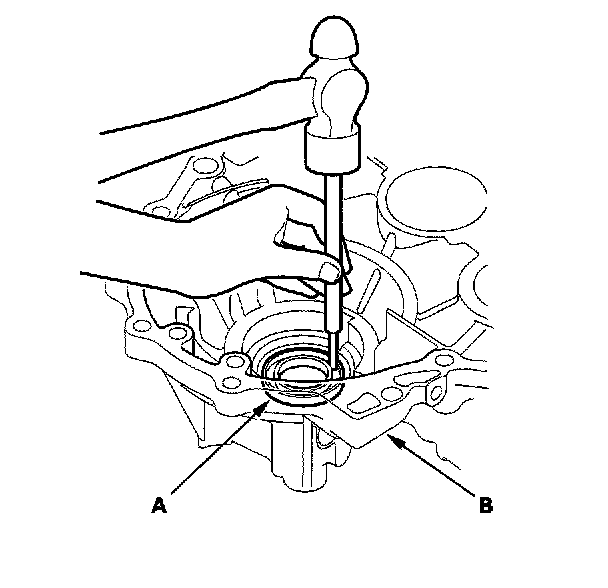 A

B