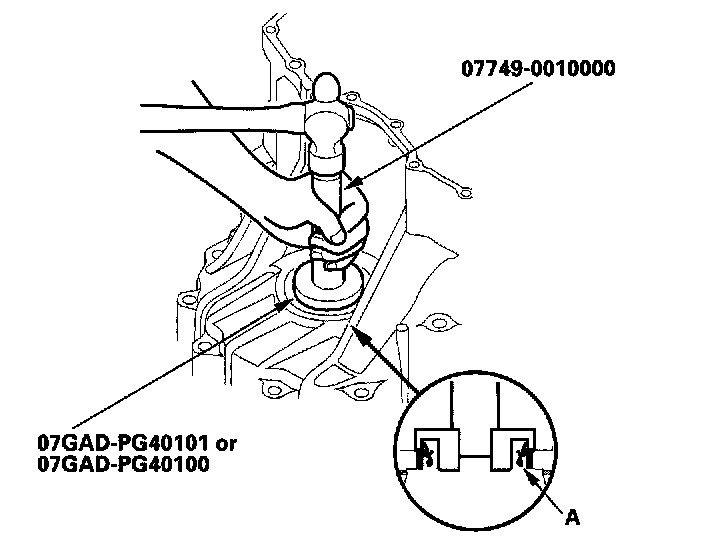 07749-0010000

07GAD-PG40101 or
07GAD-PG40100

A