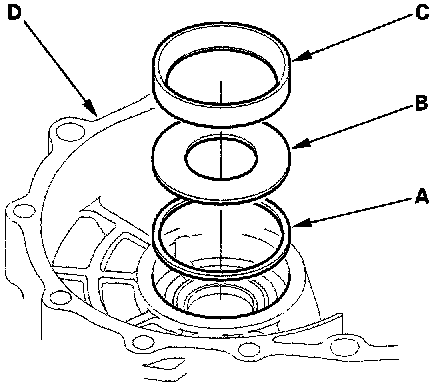 D
C
B
A