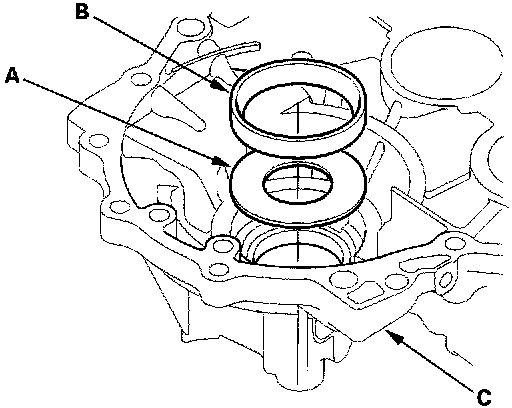 B
A
C