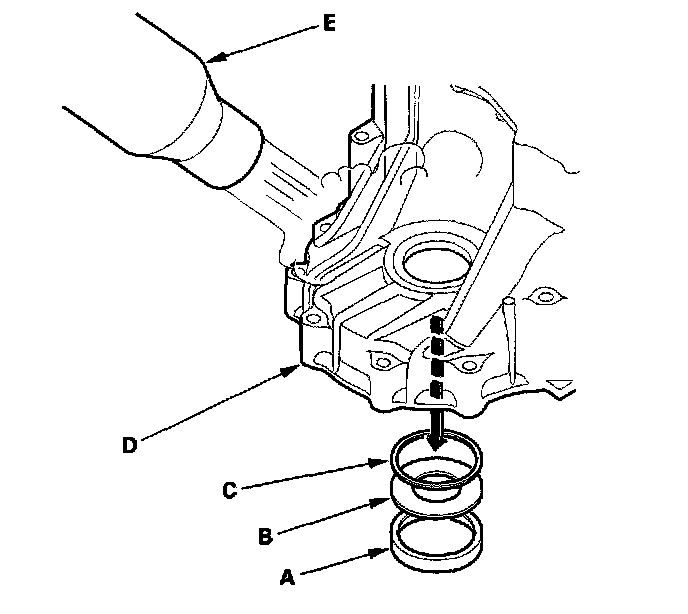 E
D
C
B
A