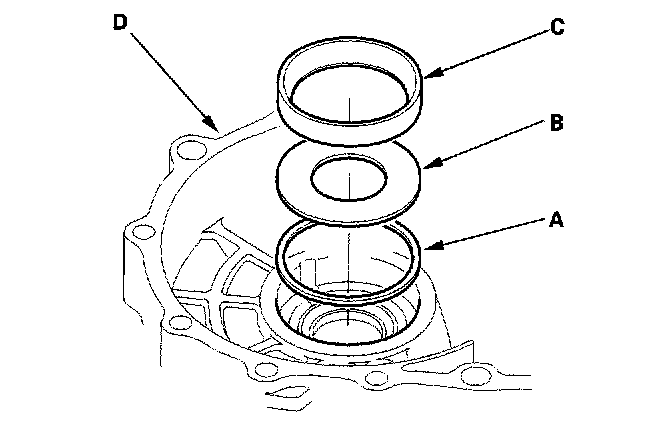 D
C
B
A