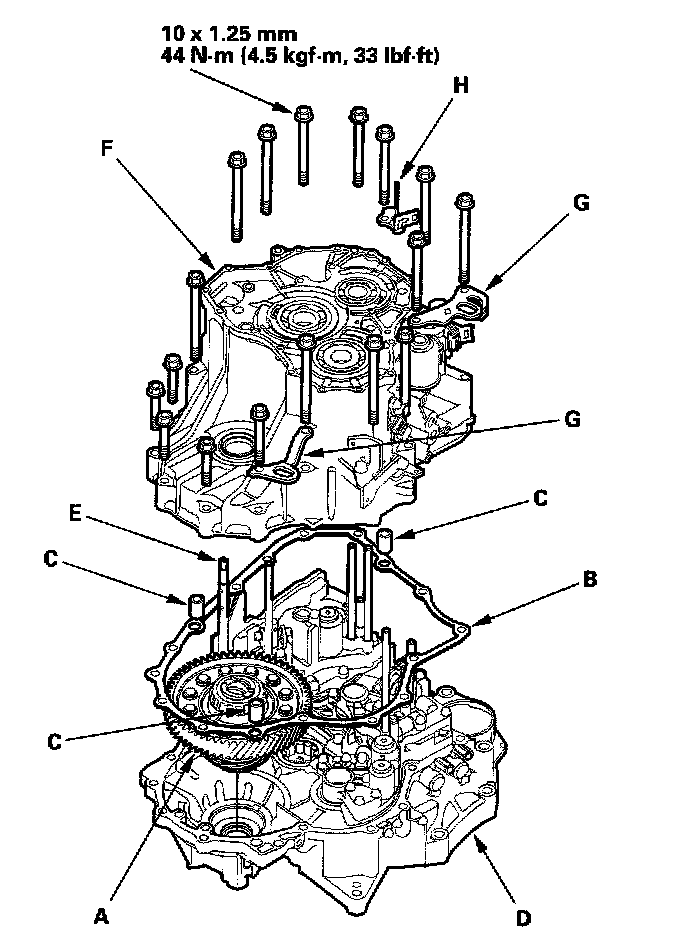 10 x 1.25 mm
44 N·m (4.5 kgf·m, 33 lbf·ft)

H

F

G

G

E

C

C

B

C

A

D