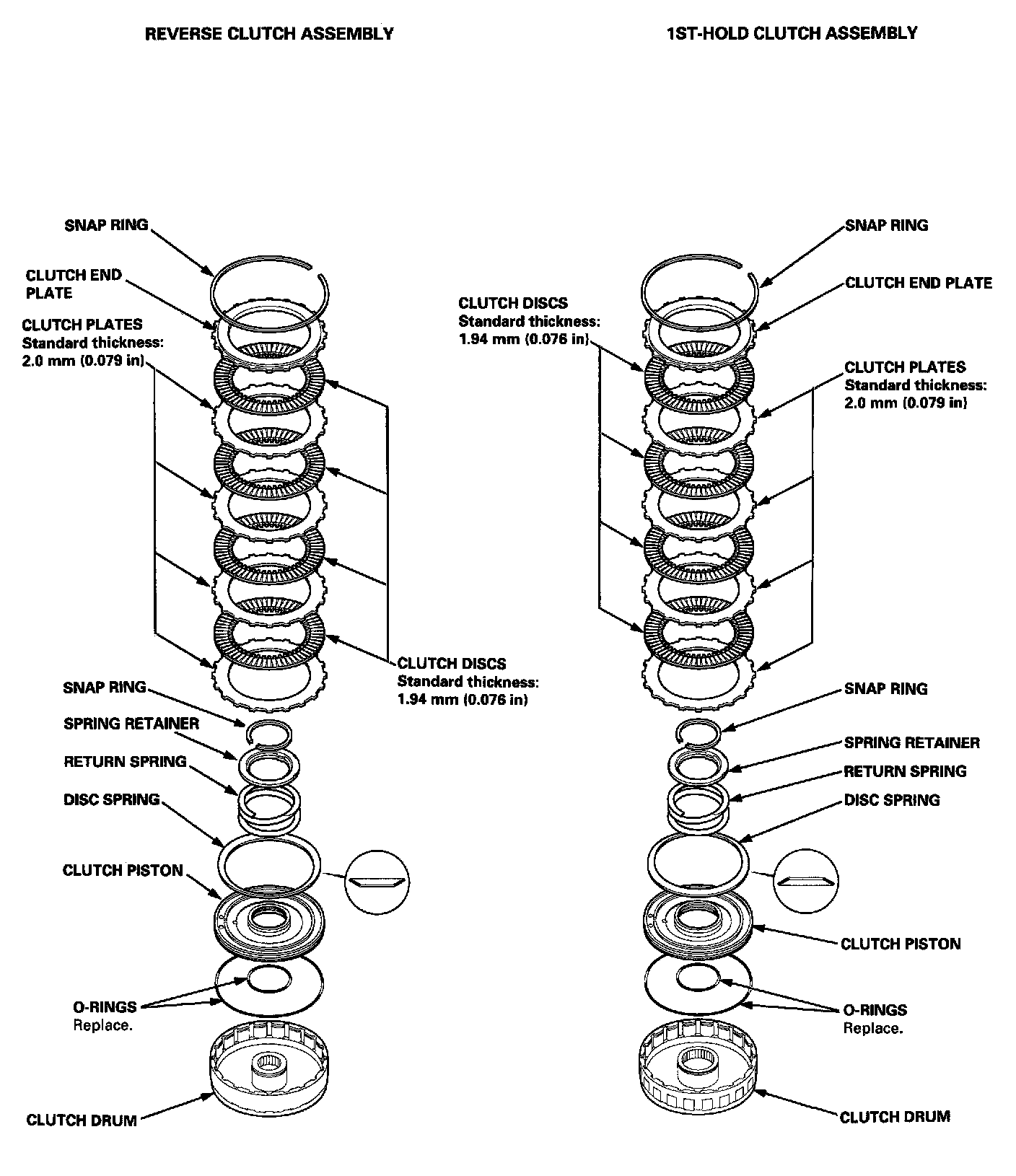 REVERSE CLUTCH ASSEMBLY

SNAP RING

CLUTCH END PLATE

CLUTCH PLATES
Standard thickness:
2.0 mm (0.079 in)

CLUTCH DISCS
Standard thickness:
1.94 mm (0.076 in)

SNAP RING

SPRING RETAINER

RETURN SPRING

DISC SPRING

CLUTCH PISTON

O-RINGS
Replace.

CLUTCH DRUM

1ST-HOLD CLUTCH ASSEMBLY

SNAP RING

CLUTCH END PLATE

CLUTCH DISCS
Standard thickness:
1.94 mm (0.076 in)

CLUTCH PLATES
Standard thickness:
2.0 mm (0.079 in)

SNAP RING

SPRING RETAINER

RETURN SPRING

DISC SPRING

CLUTCH PISTON

O-RINGS
Replace.

CLUTCH DRUM