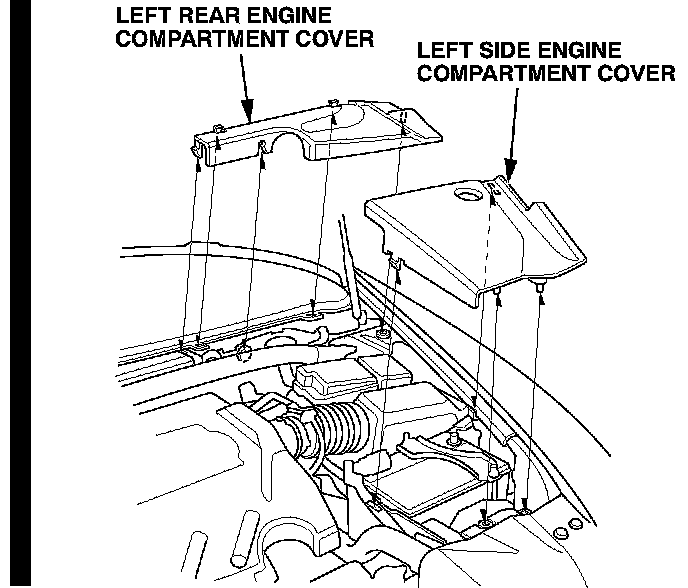 LEFT REAR ENGINE COMPARTMENT COVER

LEFT SIDE ENGINE COMPARTMENT COVER