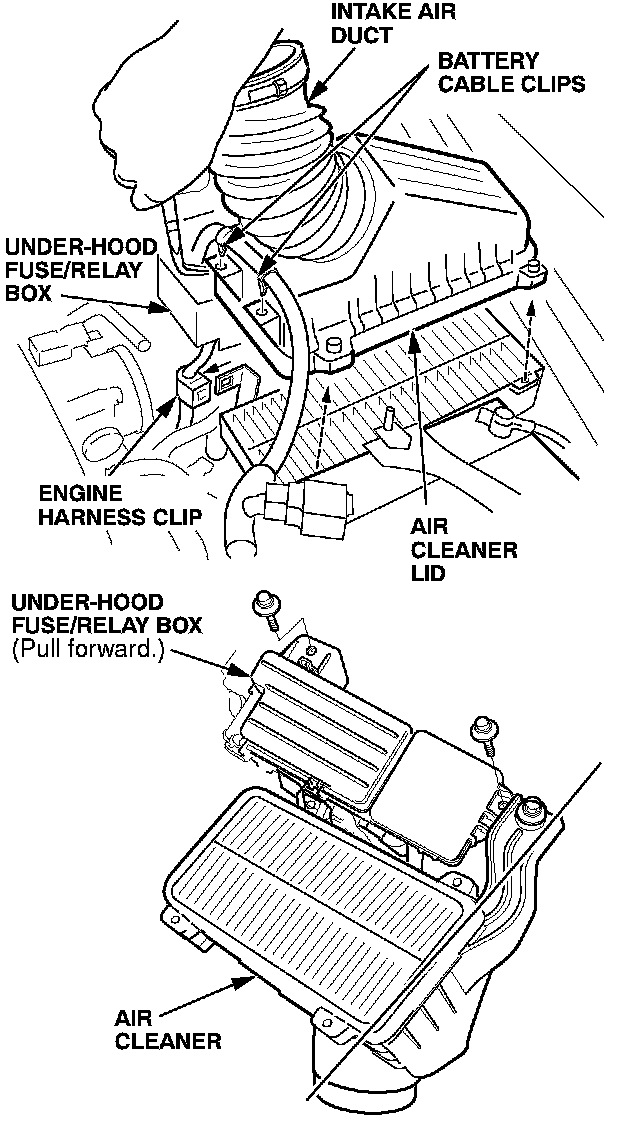 INTAKE AIR DUCT

BATTERY CABLE CLIPS

UNDER-HOOD FUSE/RELAY BOX

ENGINE HARNESS CLIP

AIR CLEANER LID

UNDER-HOOD FUSE/RELAY BOX (Pull forward.)

AIR CLEANER