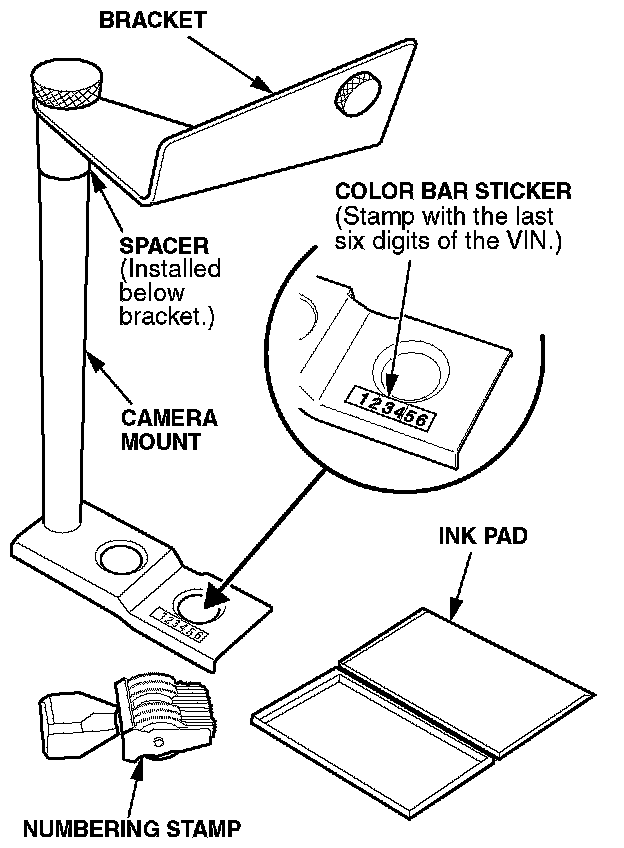 BRACKET

COLOR BAR STICKER
(Stamp with the last six digits of the VIN.)

SPACER
(Installed below bracket.)

123456

CAMERA MOUNT

INK PAD

123456

NUMBERING STAMP