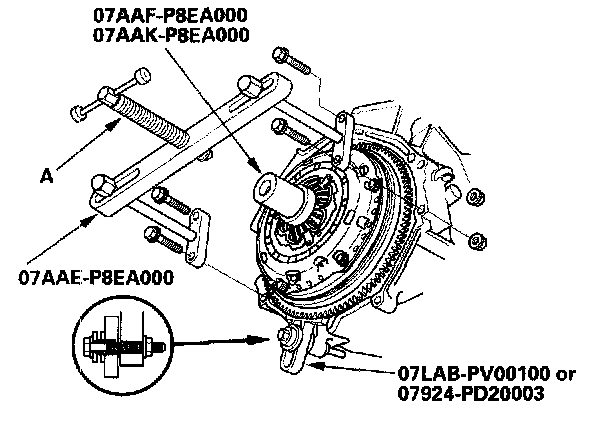 07AAF-P8EA000
07AAK-P8EA000

A

07AAE-P8EA000

07LAB-PV00100 or
07924-PD20003