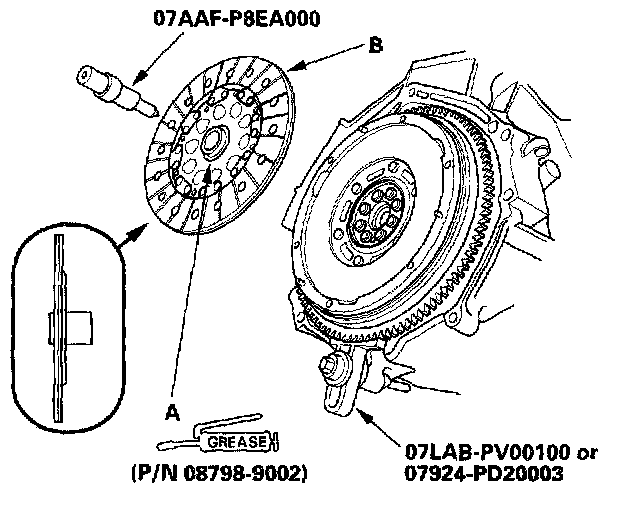 07AAF-P8EA000

B

A

GREASE

(P/N 08798-9002)

07LAB-PV00100 or 07924-PD20003