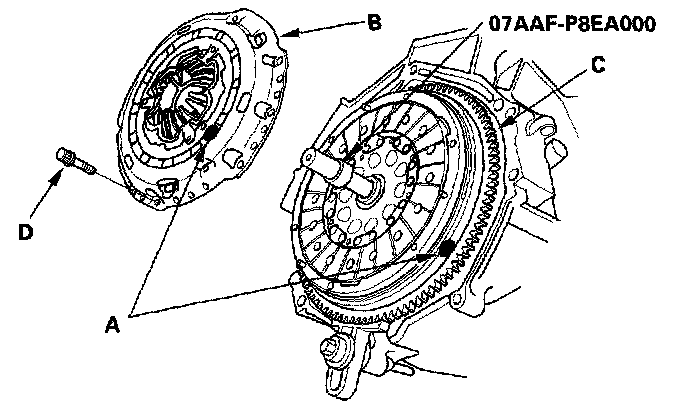 B
07AAF-P8EA000
C
D
A