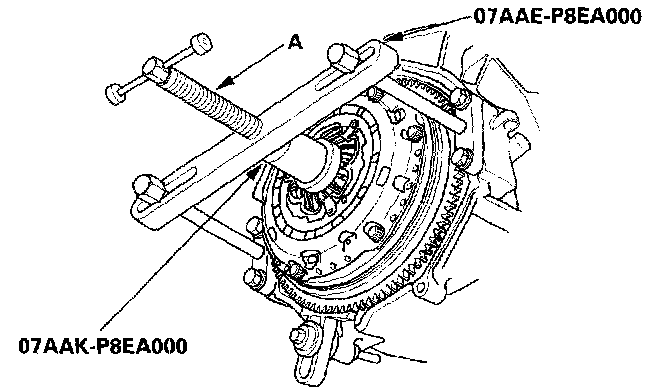 07AAE-P8EA000

A

07AAK-P8EA000