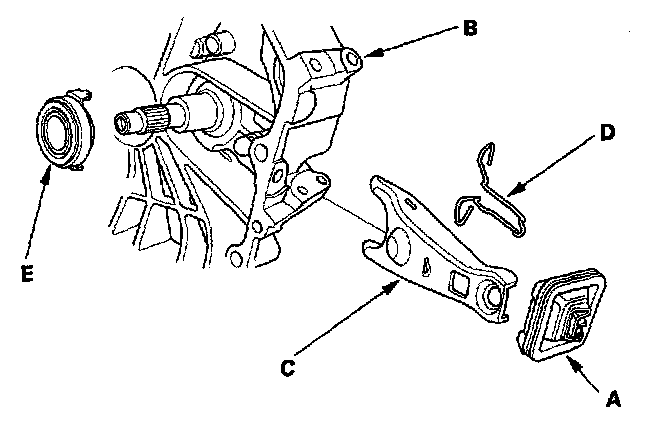 B
D
E
C
A