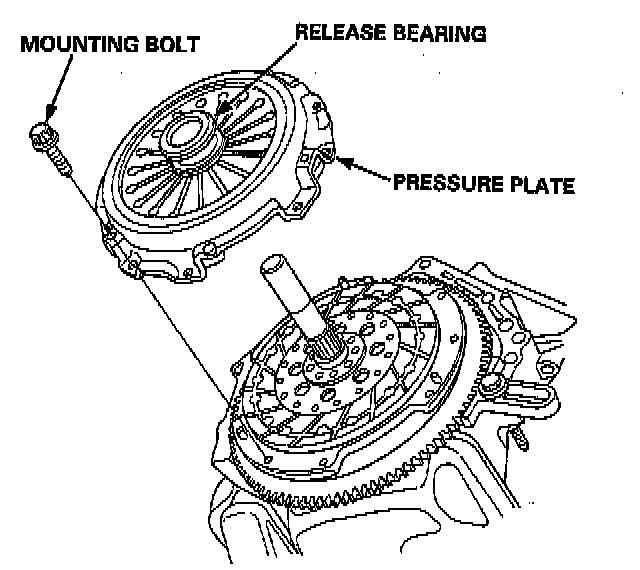 MOUNTING BOLT

RELEASE BEARING

PRESSURE PLATE