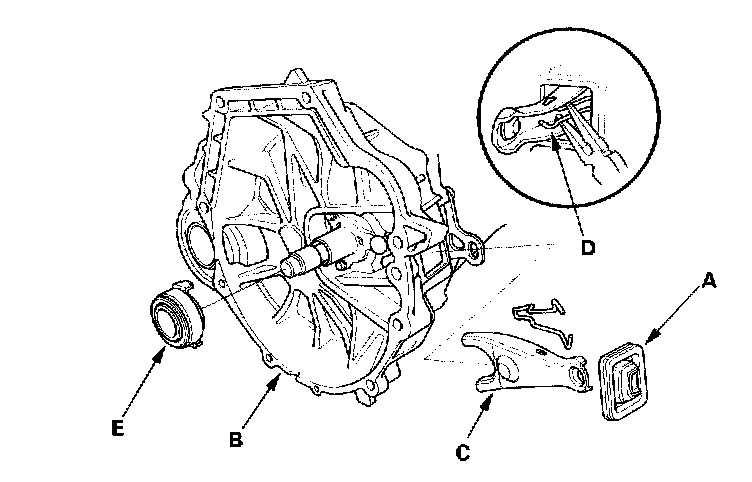 D
A
E
B
C