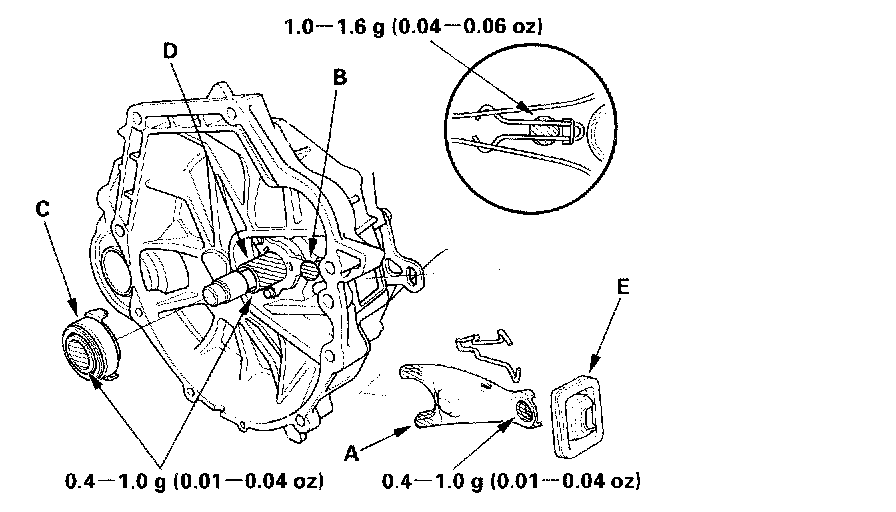 1.0—1.6 g (0.04—0.06 oz)

D

B

C

E

A

0.4—1.0 g (0.01—0.04 oz)

0.4—1.0 g (0.01—0.04 oz)