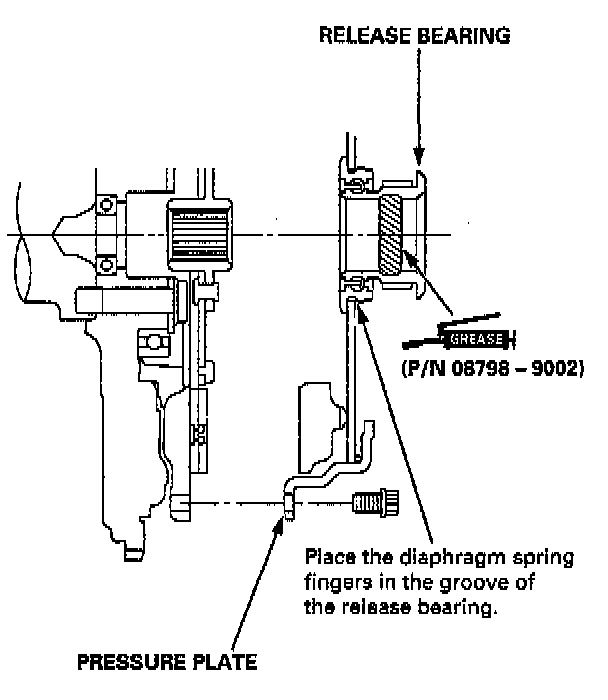 RELEASE BEARING

GREASE

(P/N 08798 – 9002)

Place the diaphragm spring fingers in the groove of the release bearing.

PRESSURE PLATE