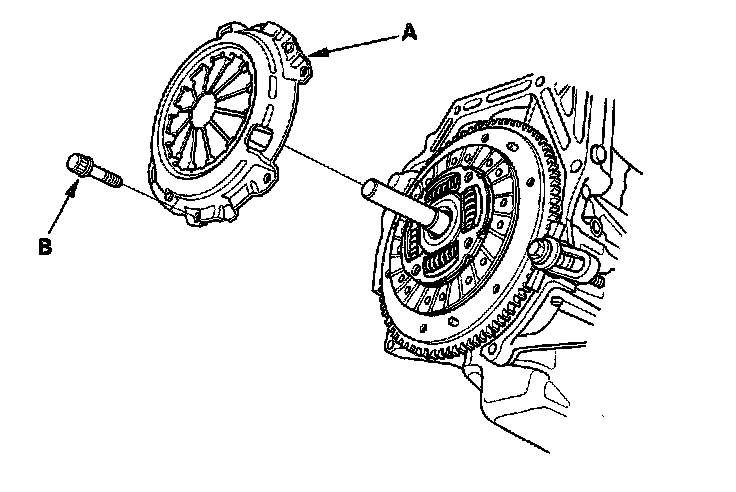 A

B