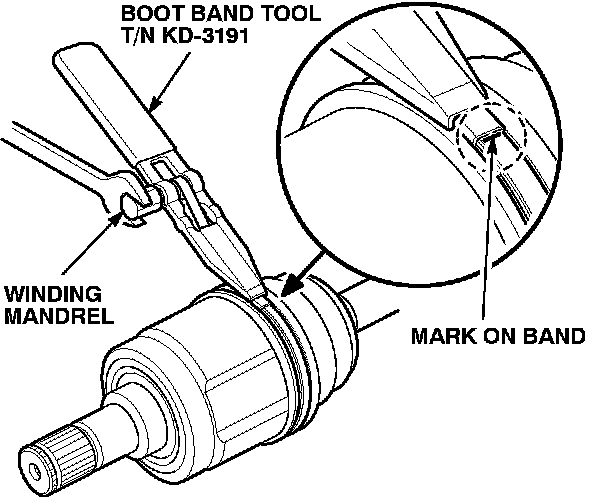 BOOT BAND TOOL
T/N KD-3191

WINDING
MANDREL

MARK ON BAND