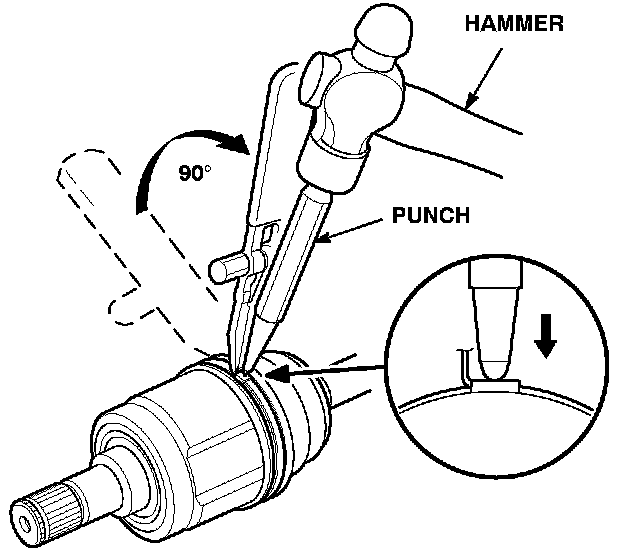 HAMMER

90°

PUNCH