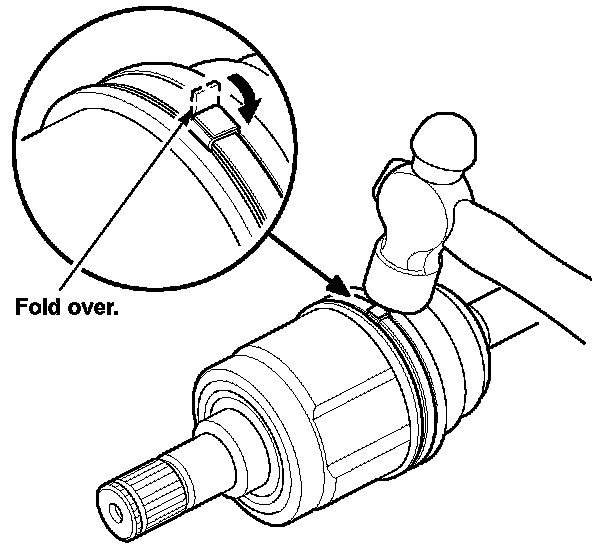 Fold over.